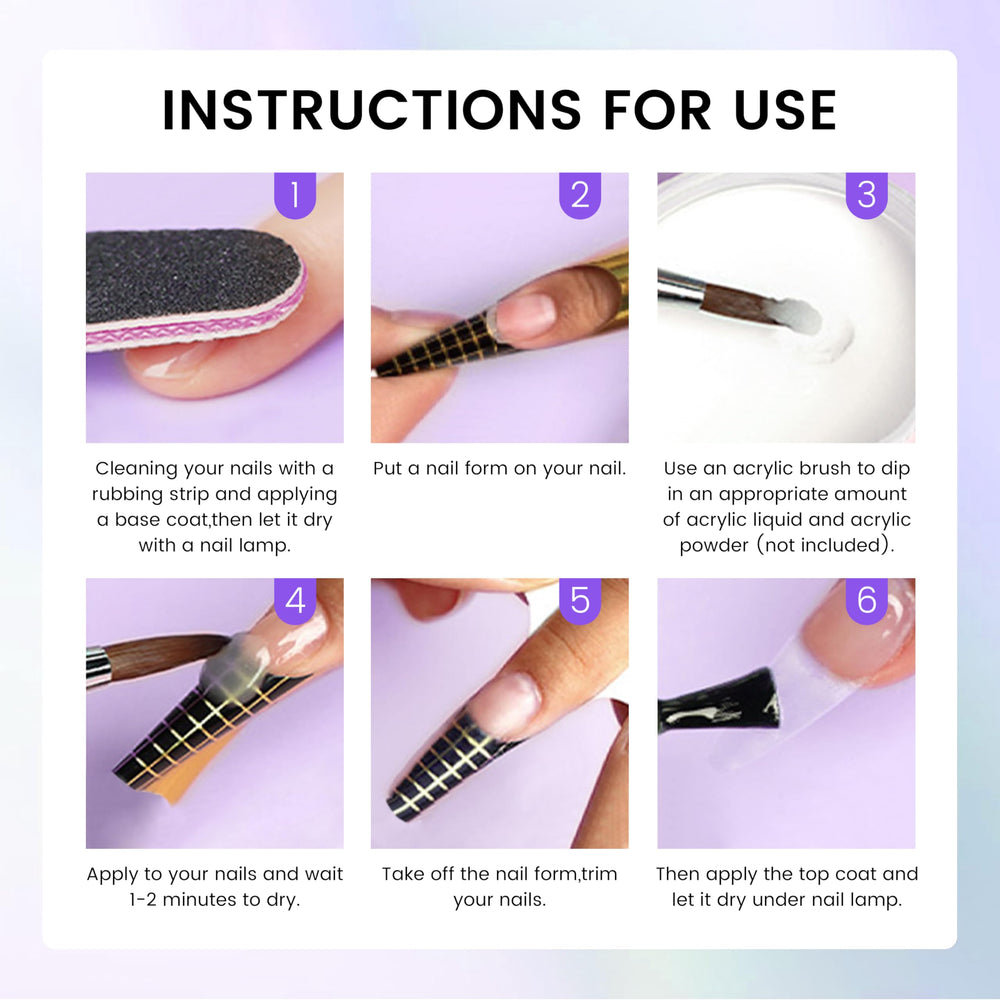 INSTRUCTIONS FOR USE

1

Cleaning your nails with a rubbing strip and applying a base coat,then let it dry with a nail lamp.

2

Put a nail form on your nail.

3

Use an acrylic brush to dip in an appropriate amount of acrylic liquid and acrylic powder (not included).

4

Apply to your nails and wait 1-2 minutes to dry.

5

Take off the nail form,trim your nails.

6

Then apply the top coat and let it dry under nail lamp.