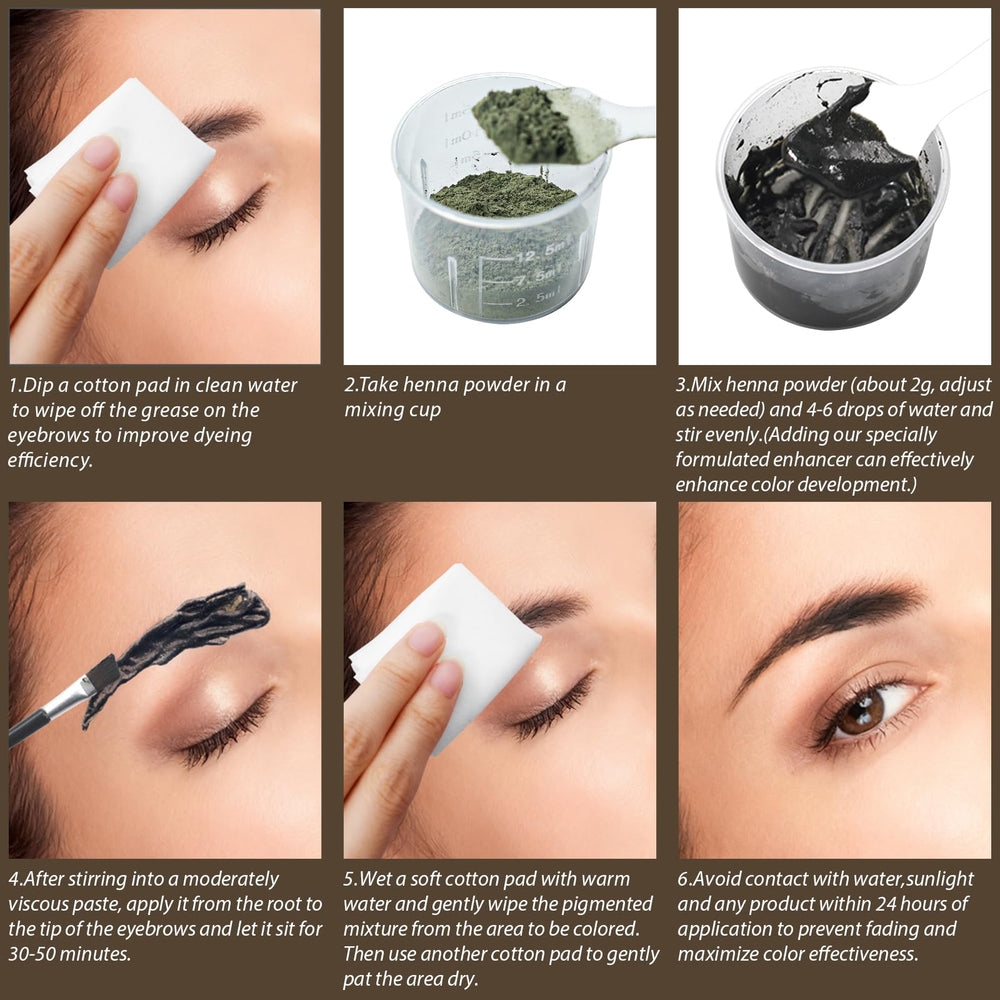 1.Dip a cotton pad in clean water to wipe off the grease on the eyebrows to improve dyeing efficiency.

2.Take henna powder in a mixing cup

3.Mix henna powder (about 2g, adjust as needed) and 4-6 drops of water and stir evenly.(Adding our specially formulated enhancer can effectively enhance color development.)

4.After stirring into a moderately viscous paste, apply it from the root to the tip of the eyebrows and let it sit for 30-50 minutes.

5.Wet a soft cotton pad with warm water and gently wipe the pigmented mixture from the area to be colored. Then use another cotton pad to gently pat the area dry.

6.Avoid contact with water,sunlight and any product within 24 hours of application to prevent fading and maximize color effectiveness.