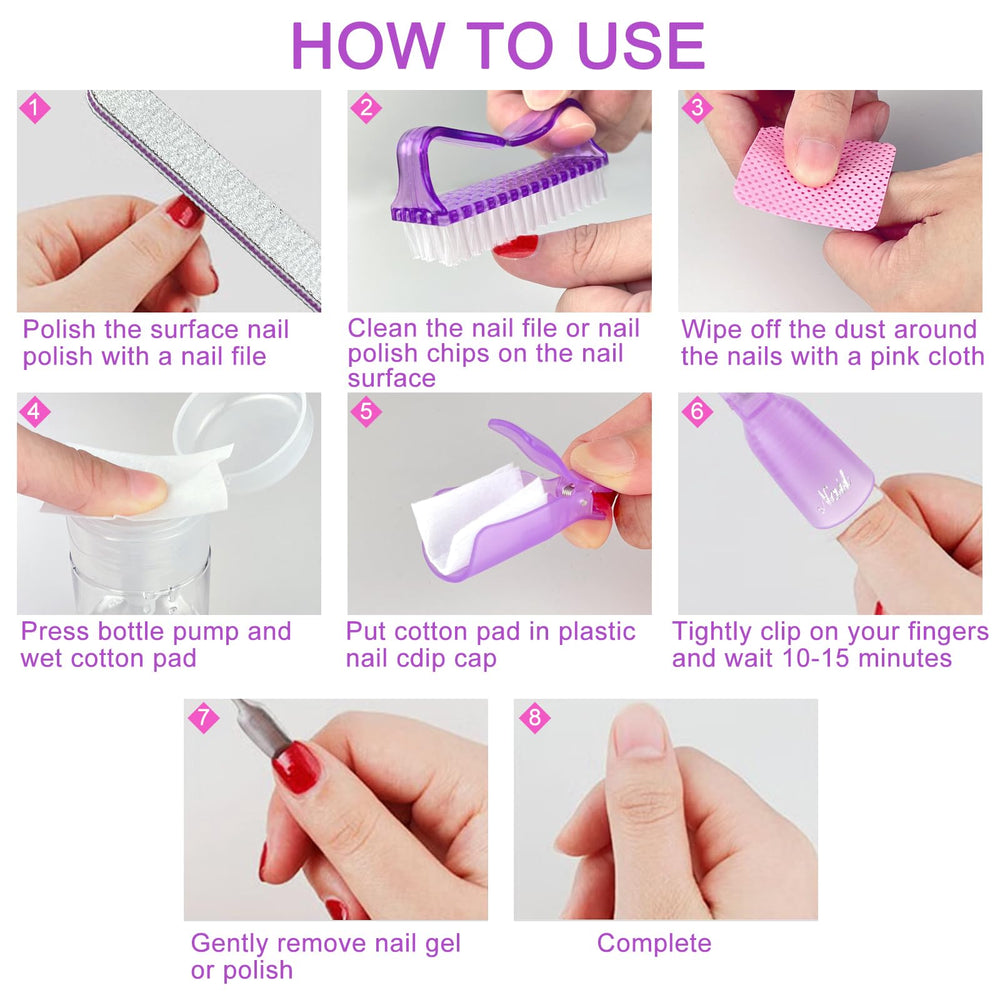 HOW TO USE

1

Polish the surface nail polish with a nail file

2

Clean the nail file or nail polish chips on the nail surface

3

Wipe off the dust around the nails with a pink cloth

4

Press bottle pump and wet cotton pad

5

Put cotton pad in plastic nail cdip cap

6

Tightly clip on your fingers and wait 10-15 minutes

7

Gently remove nail gel or polish

8

Complete