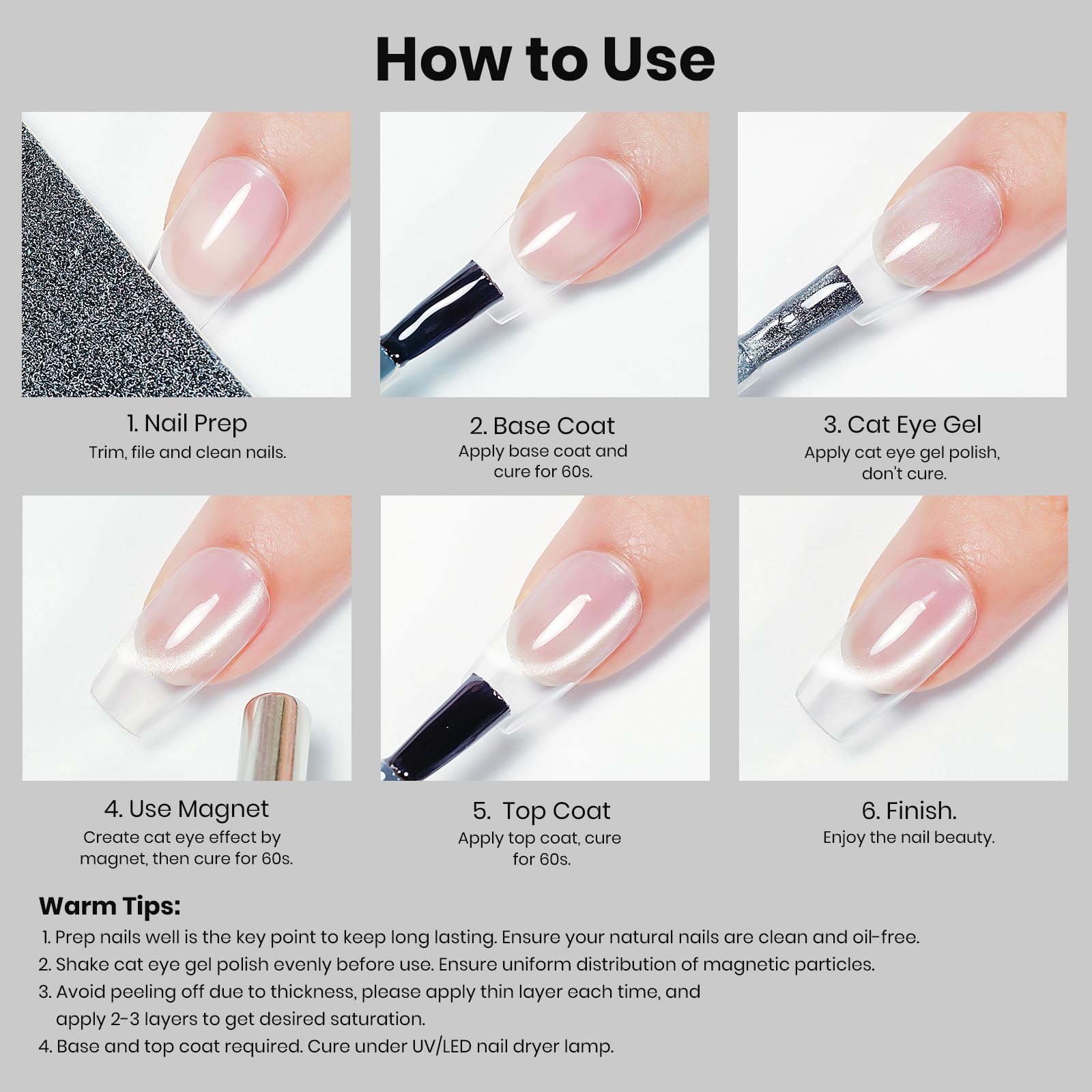 How to Use

1. Nail Prep
Trim, file and clean nails.

2. Base Coat
Apply base coat and cure for 60s.

3. Cat Eye Gel
Apply cat eye gel polish, don't cure.

4. Use Magnet
Create cat eye effect by magnet, then cure for 60s.

5.  Top Coat
Apply top coat, cure for 60s.

6. Finish.
Enjoy the nail beauty.

Warm Tips:
1. Prep nails well is the key point to keep long lasting. Ensure your natural nails are clean and oil-free.
2. Shake cat eye gel polish evenly before use. Ensure uniform distribution of magnetic particles.
3. Avoid peeling off due to thickness, please apply thin layer each time, and apply 2-3 layers to get desired saturation.
4. Base and top coat required. Cure under UV/LED nail dryer lamp.