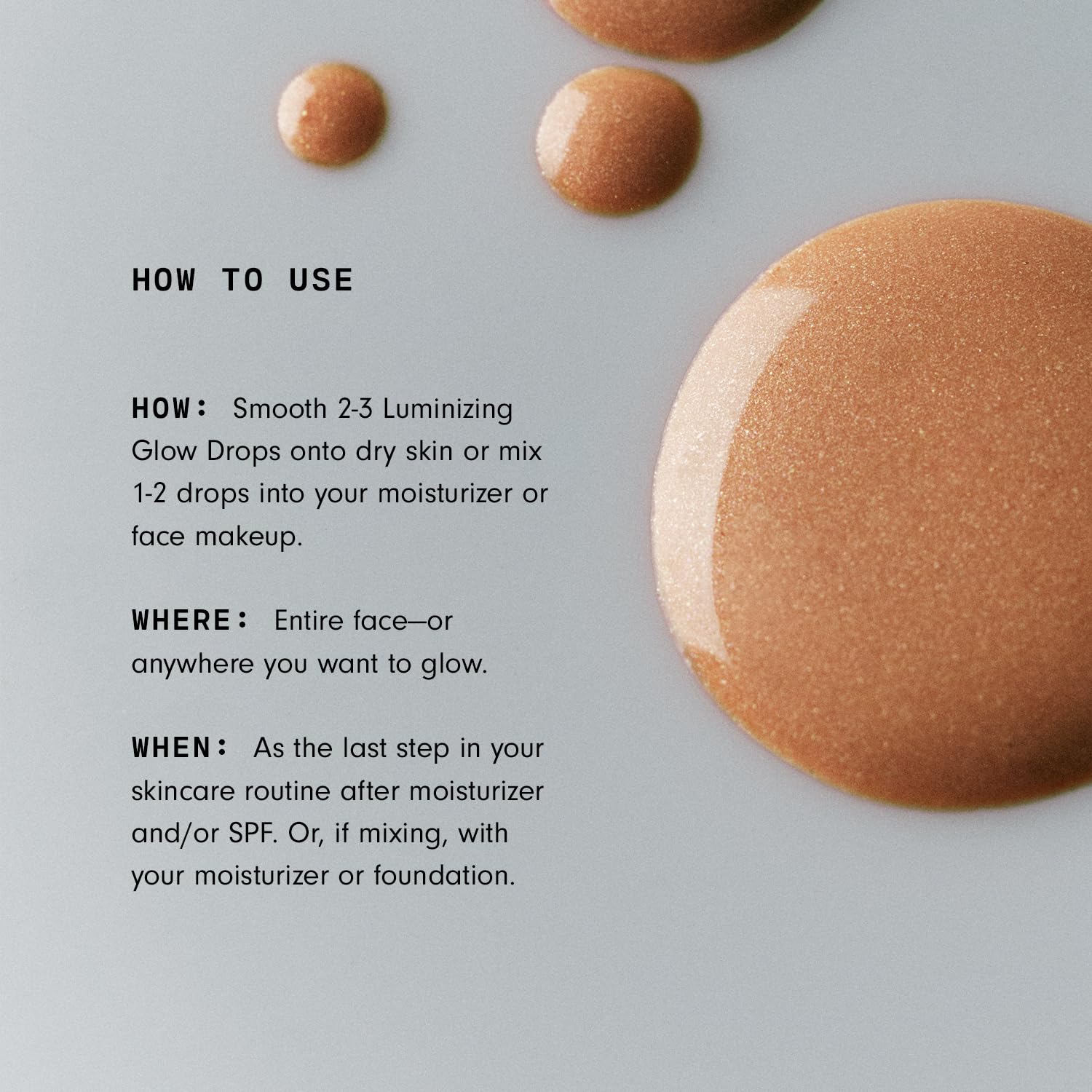 HOW TO USE

HOW: Smooth 2-3 Luminizing Glow Drops onto dry skin or mix 1-2 drops into your moisturizer or face makeup.

WHERE: Entire face—or anywhere you want to glow.

WHEN: As the last step in your skincare routine after moisturizer and/or SPF. Or, if mixing, with your moisturizer or foundation.